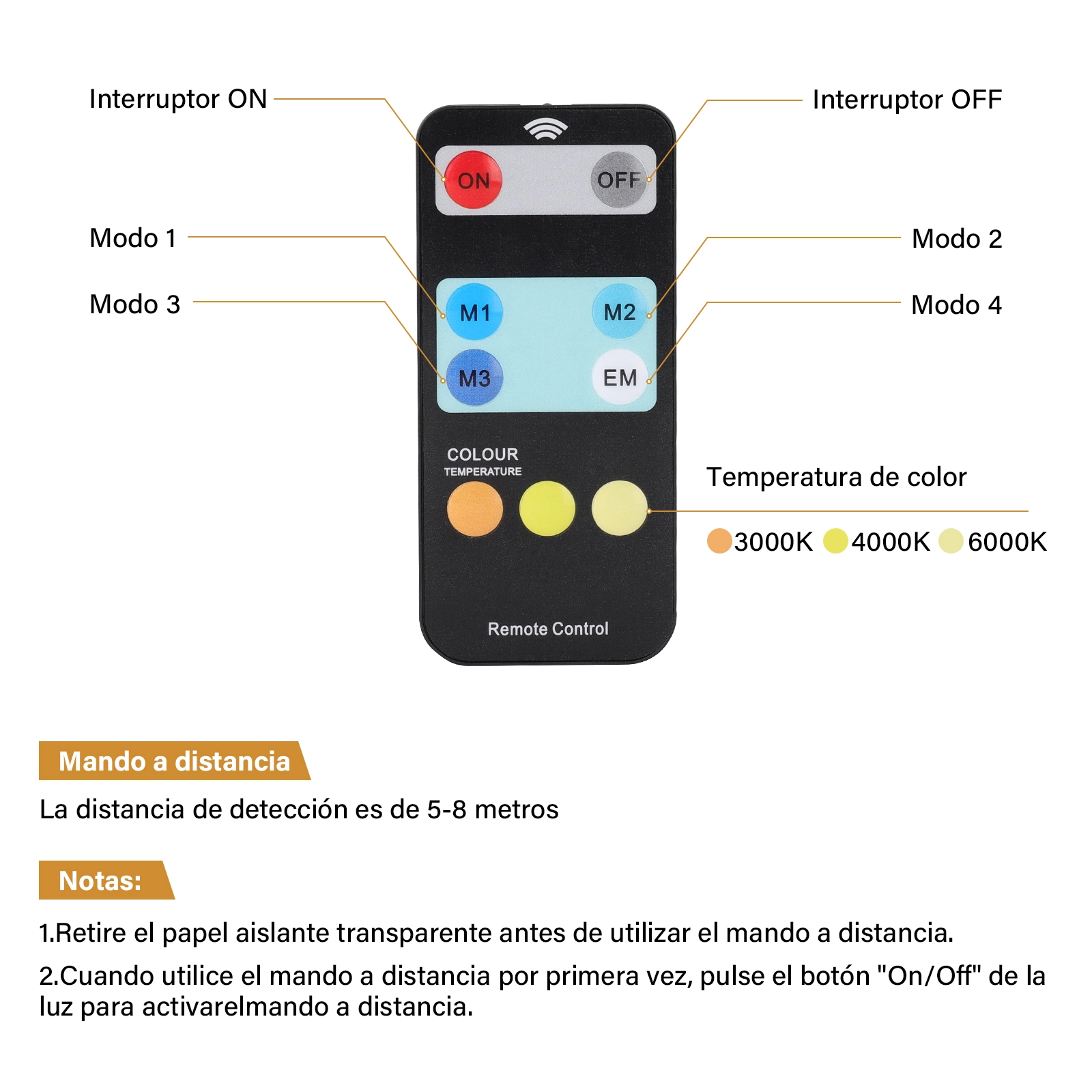 Interruptor ON

Interruptor OFF

ON

OFF

Modo 1

Modo 2

Modo 3

Modo 4

M1

M2

M3

EM

COLOUR
TEMPERATURE

Temperatura de color

3000K 4000K 6000K

Remote Control

Mando a distancia

La distancia de detección es de 5-8 metros

Notas:

1.Retire el papel aislante transparente antes de utilizar el mando a distancia.

2.Cuando utilice el mando a distancia por primera vez, pulse el botón "On/Off" de la luz para activarelmando a distancia.