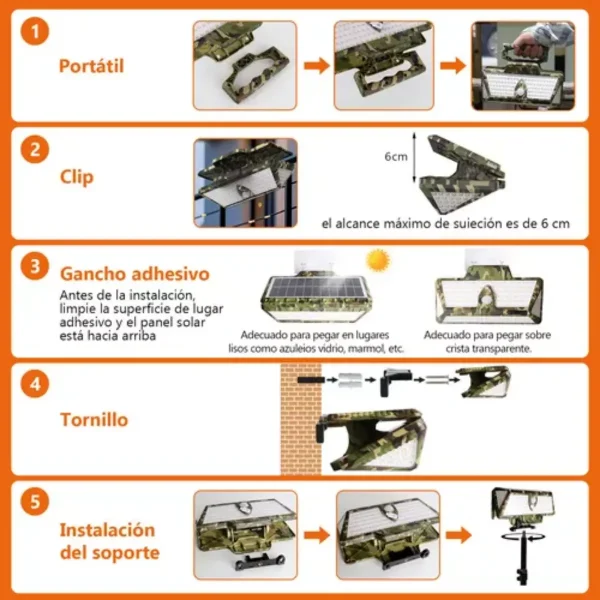 1

Portátil

2

Clip

6cm

el alcance máximo de suieción es de 6 cm

3

Gancho adhesivo

Antes de la instalación, limpie la superficie de lugar adhesivo y el panel solar está hacia arriba

Adecuado para pegar en lugares lisos como azuleios vidrio, marmol, etc.

Adecuado para pegar sobre crista transparente.

4

Tornillo

5

Instalación del soporte