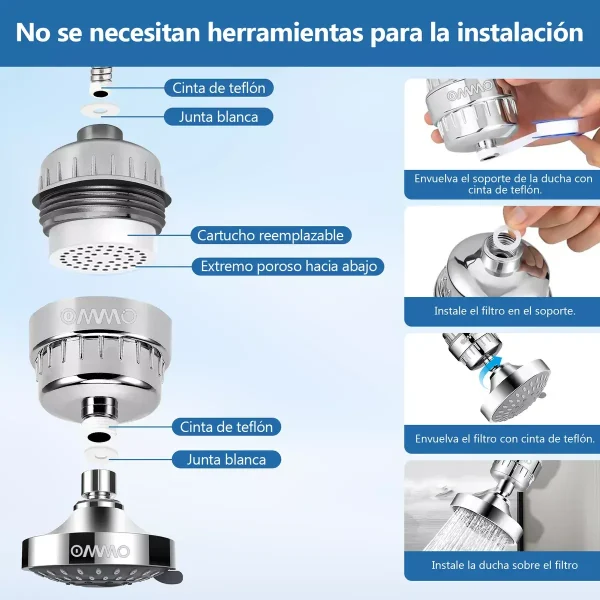 No se necesitan herramientas para la instalación

Cinta de teflón

Junta blanca

Cartucho reemplazable

Extremo poroso hacia abajo

OMMO

Cinta de teflón

Junta blanca

OMMO

OMMO

Envuelva el soporte de la ducha con cinta de teflón.

Instale el filtro en el soporte.

Envuelva el filtro con cinta de teflón.

Instale la ducha sobre el filtro